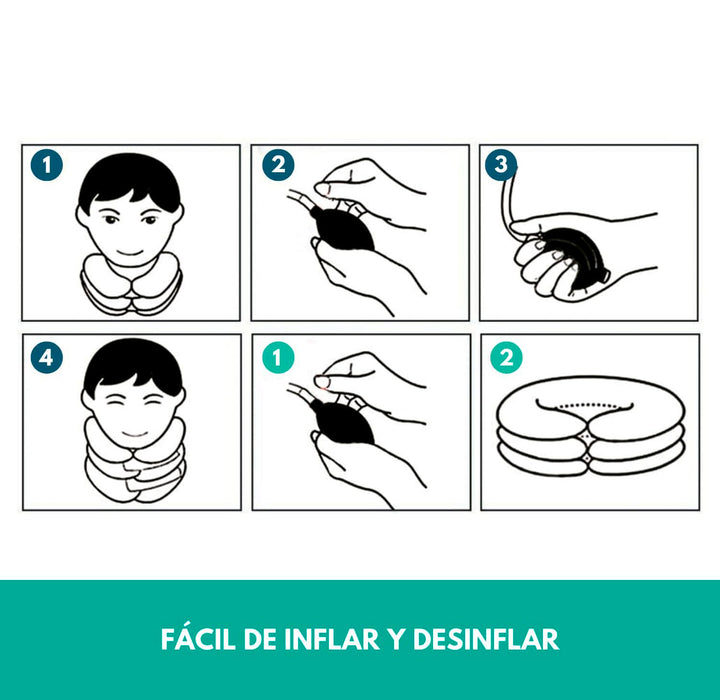 1

2

3

4

1

2

FÁCIL DE INFLAR Y DESINFLAR