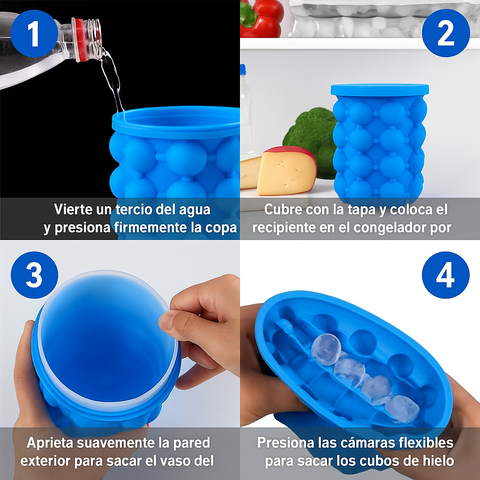 1

Vierte un tercio del agua y presiona firmemente la copa

2

Cubre con la tapa y coloca el recipiente en el congelador por

3

Aprieta suavemente la pared exterior para sacar el vaso del

4

Presiona las cámaras flexibles para sacar los cubos de hielo