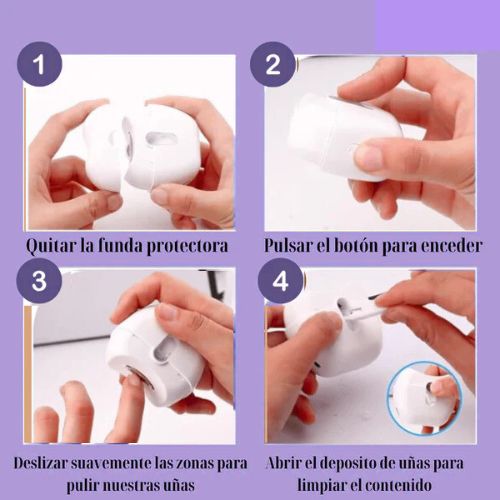 1

Quitar la funda protectora

2

Pulsar el botón para enceder

3

Deslizar suavemente las zonas para pulir nuestras uñas

4

Abrir el deposito de uñas para limpiar el contenido